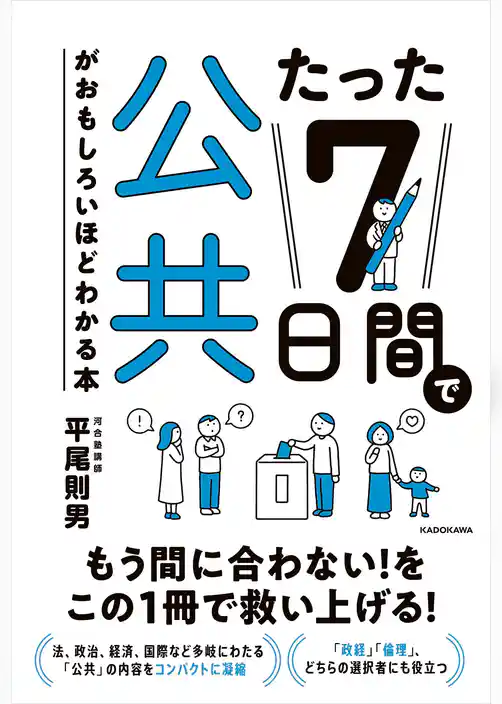 たった7日間で
公共
がおもしろいほどわかる本

河合塾講師
平尾則男

!
?

KADOKAWA

もう間に合わない!を
この1冊で救い上げる!

法、政治、経済、国際など多岐にわたる「公共」の内容をコンパクトに凝縮

「政経」「倫理」、どちらの選択者にも役立つ