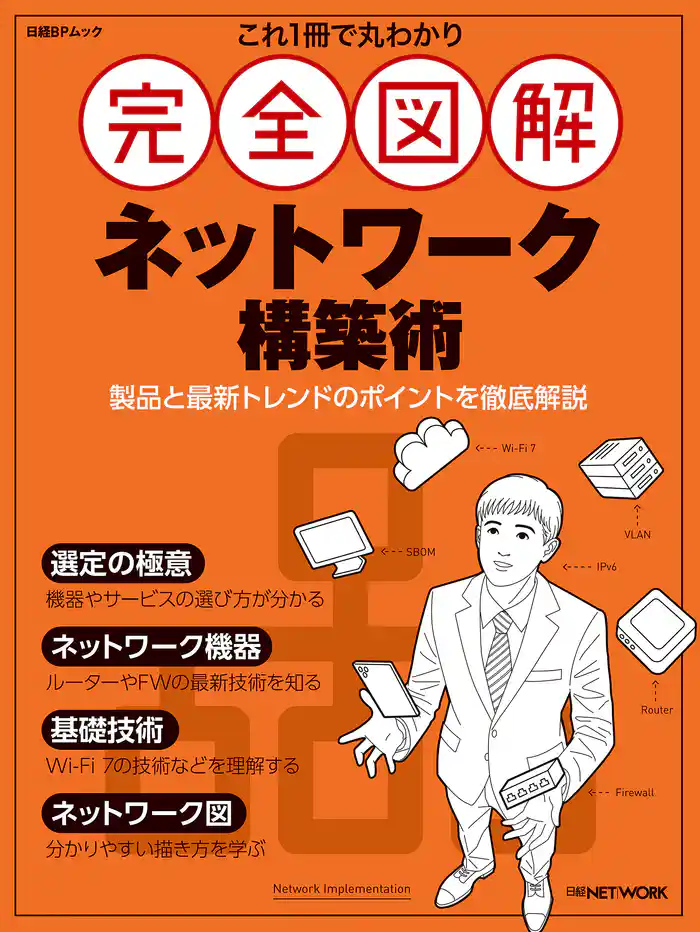 日経BPムック

これ1冊で丸わかり

完全図解

ネットワーク構築術

製品と最新トレンドのポイントを徹底解説

Wi-Fi 7

VLAN

SBOM

IPv6

Router

Firewall

選定の極意
機器やサービスの選び方が分かる

ネットワーク機器
ルーターやFWの最新技術を知る

基礎技術
Wi-Fi 7の技術などを理解する

ネットワーク図
分かりやすい描き方を学ぶ

Network Implementation

日経NETWORK