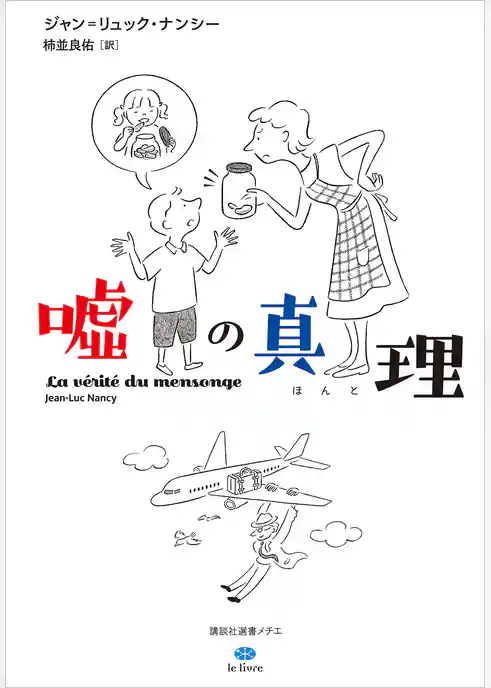 ジャン=リュック・ナンシー
柿並良佑［訳］

嘘の真理
ほんと

La vérité du mensonge
Jean-Luc Nancy

講談社選書メチエ

le livre