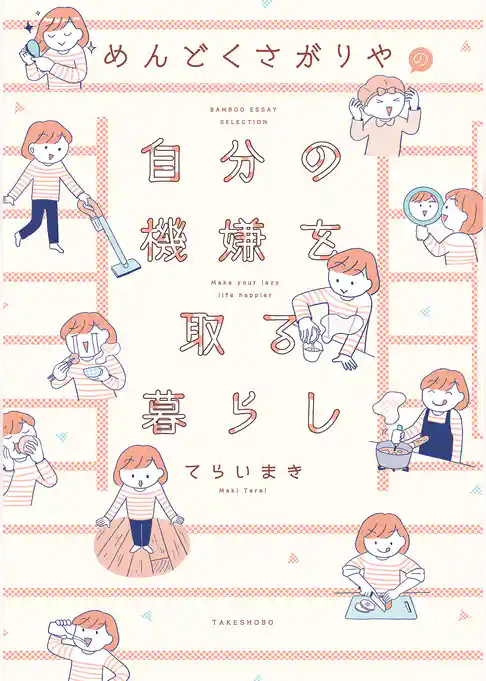 めんどくさがりやの

BAMBOO ESSAY SELECTION

自分の機嫌を取る暮らし

Make your lazy life happier

てらいまき

Maki Terai

TAKESHOBO