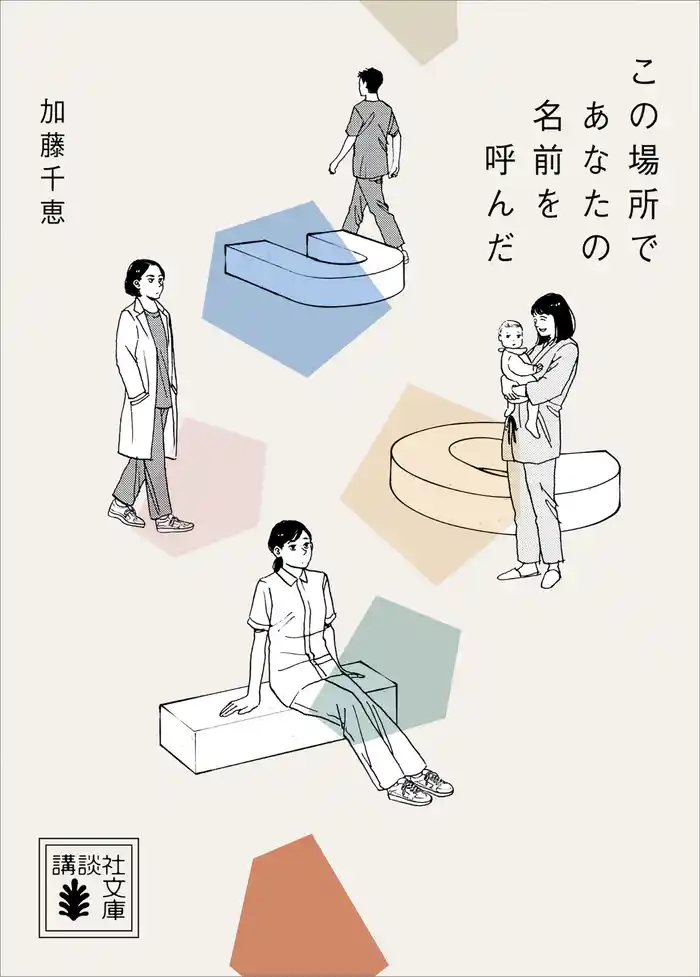 この場所で
あなたの
名前を
呼んだ

加藤千恵

講談社文庫