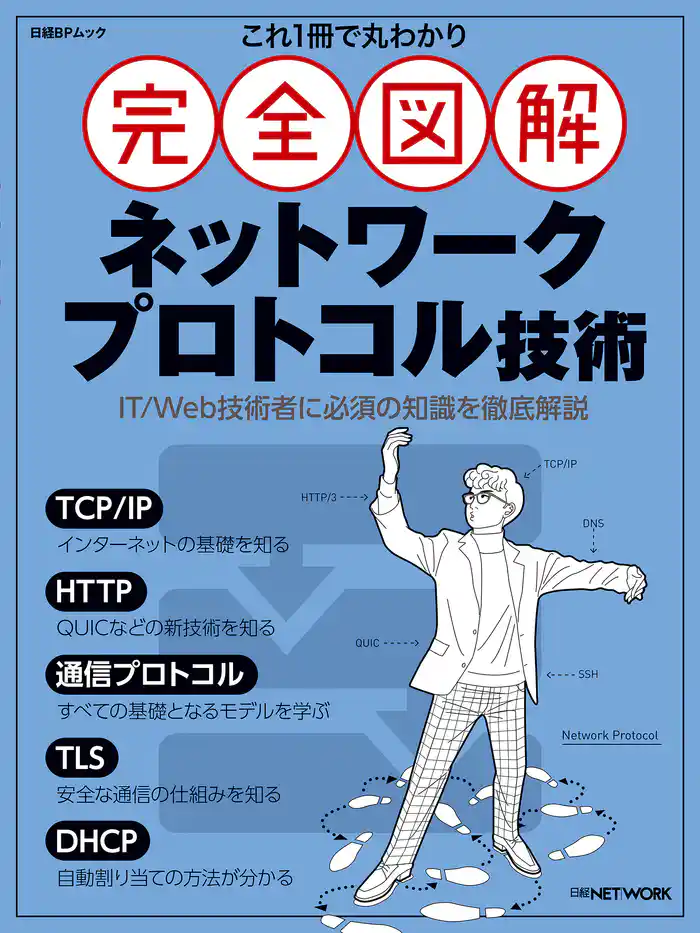 日経BPムック

これ1冊で丸わかり

完全図解

ネットワーク
プロトコル技術

IT/Web技術者に必須の知識を徹底解説

TCP/IP
インターネットの基礎を知る

HTTP
QUICなどの新技術を知る

通信プロトコル
すべての基礎となるモデルを学ぶ

TLS
安全な通信の仕組みを知る

DHCP
自動割り当ての方法が分かる

HTTP/3

TCP/IP

DNS

QUIC

SSH

Network Protocol

日経NETWORK