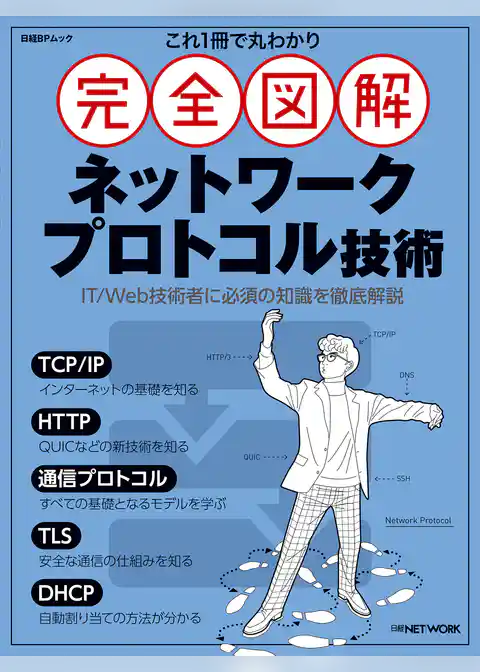 日経BPムック

これ1冊で丸わかり

完全図解

ネットワーク
プロトコル技術

IT/Web技術者に必須の知識を徹底解説

TCP/IP
インターネットの基礎を知る

HTTP
QUICなどの新技術を知る

通信プロトコル
すべての基礎となるモデルを学ぶ

TLS
安全な通信の仕組みを知る

DHCP
自動割り当ての方法が分かる

HTTP/3

TCP/IP

DNS

QUIC

SSH

Network Protocol

日経NETWORK